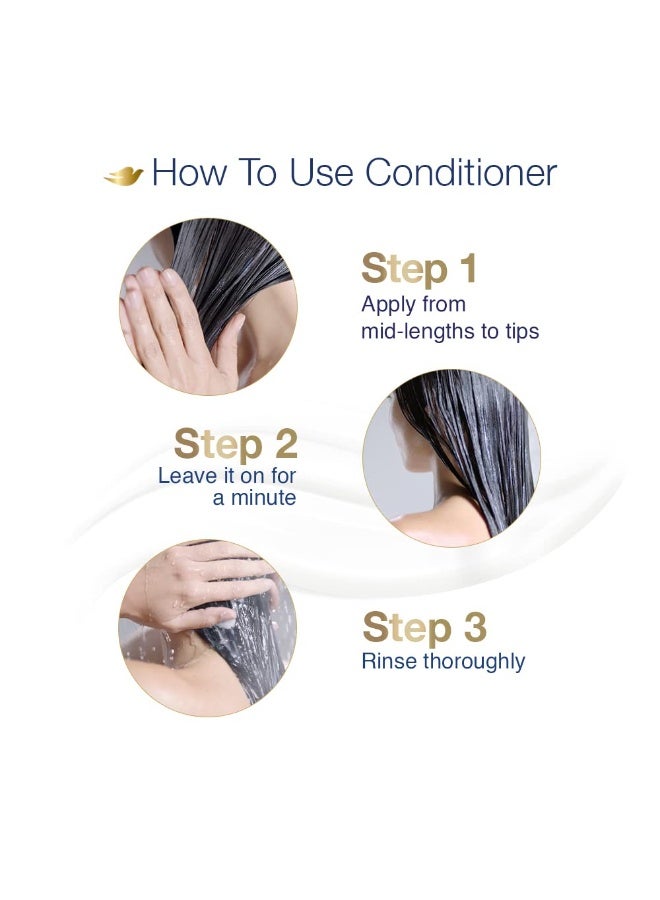 How To Use Conditioner

Step 1
Apply from mid-lengths to tips

Step 2
Leave it on for a minute

Step 3
Rinse thoroughly